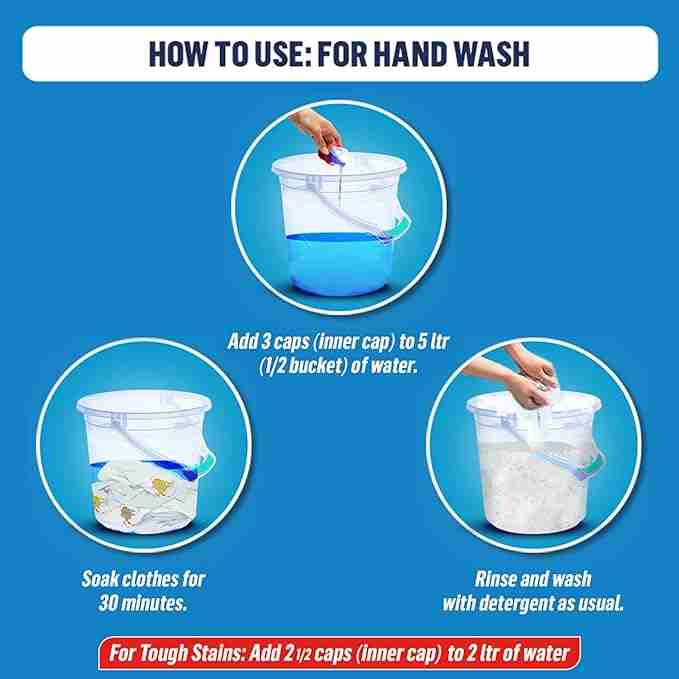 HOW TO USE: FOR HAND WASH

Add 3 caps (inner cap) to 5 ltr (1/2 bucket) of water.

Soak clothes for 30 minutes.

Rinse and wash with detergent as usual.

For Tough Stains: Add 2 1/2 caps (inner cap) to 2 ltr of water